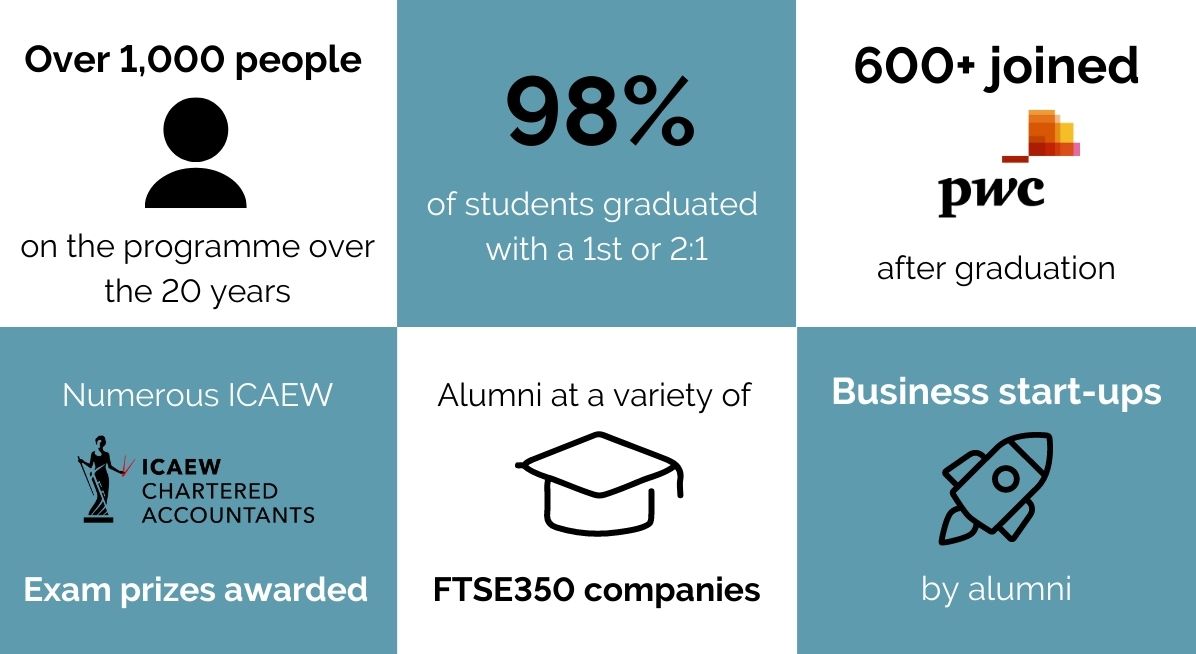 Over 1,000 people

on the programme over the 20 years

98%

of students graduated with a 1st or 2:1

600+ joined

pwc

after graduation

Numerous ICAEW

ICAEW CHARTERED ACCOUNTANTS

Exam prizes awarded

Alumni at a variety of

FTSE350 companies

Business start-ups

by alumni